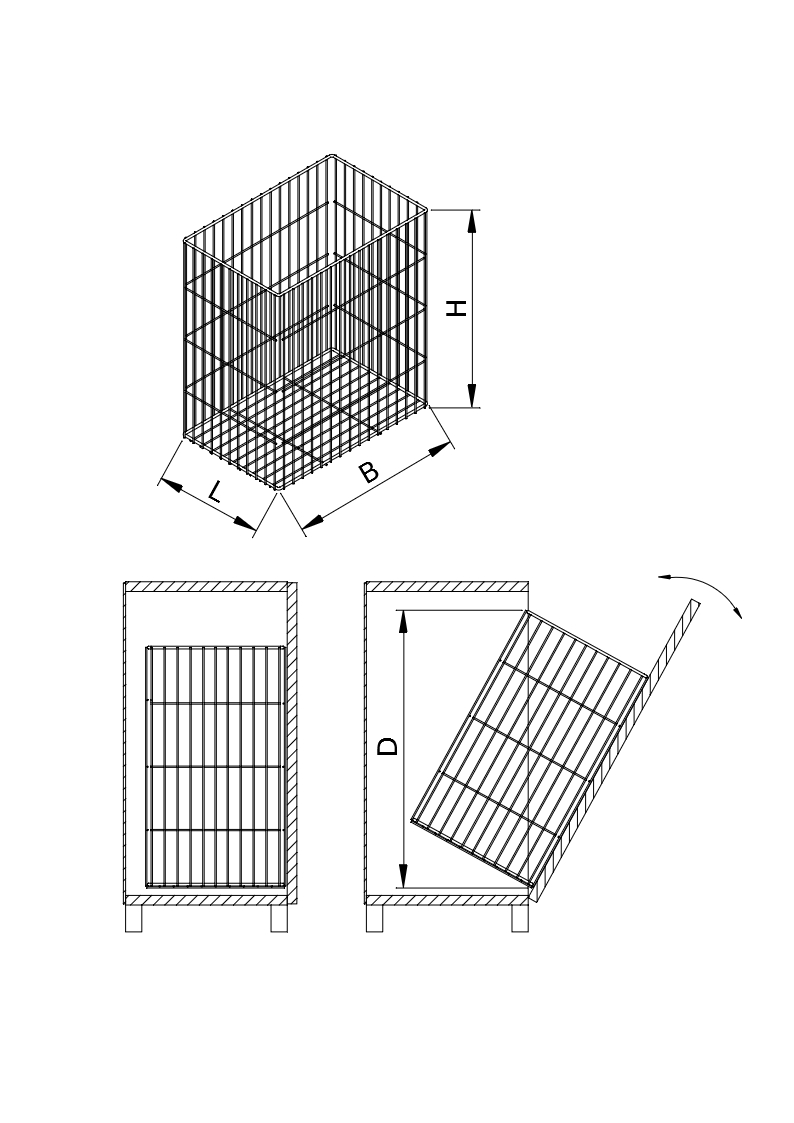 H
L
B
D